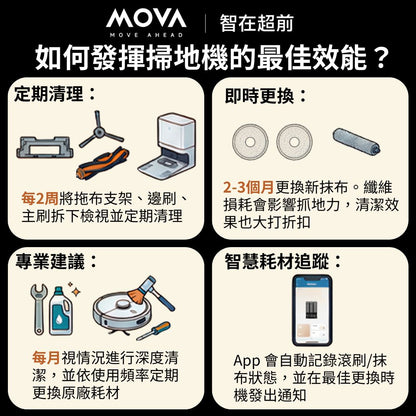 MOVA
MOVE AHEAD
智在超前

如何發揮掃地機的最佳效能？

定期清理：

每2周將拖布支架、邊刷、主刷拆下檢視並定期清理

即時更換：

2-3個月更換新抹布。纖維損耗會影響抓地力，清潔效果也大打折扣

專業建議：

每月視情況進行深度清潔，並依使用頻率定期更換原廠耗材

智慧耗材追蹤：

App 會自動記錄滾刷/抹布狀態，並在最佳更換時機發出通知