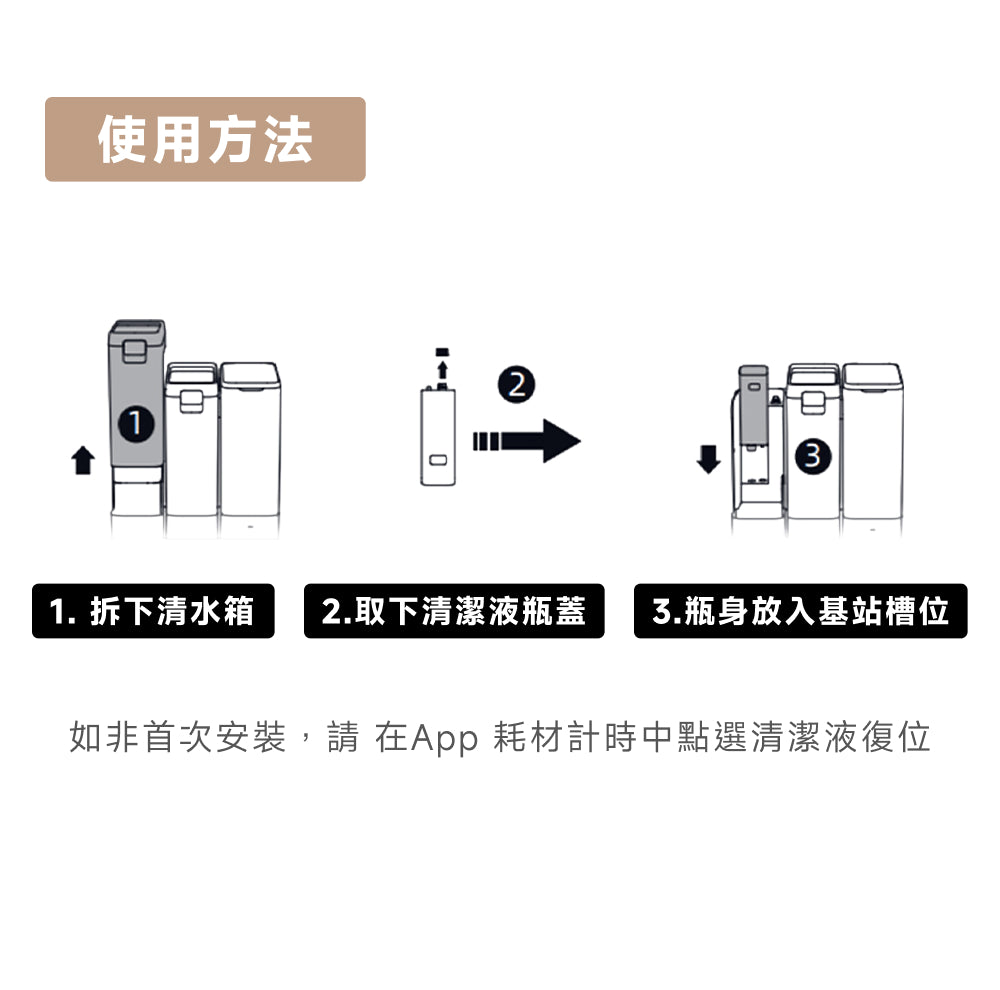 使用方法

1

2

3

1. 拆下清水箱

2.取下清潔液瓶蓋

3.瓶身放入基站槽位

如非首次安裝，請 在App 耗材計時中點選清潔液復位